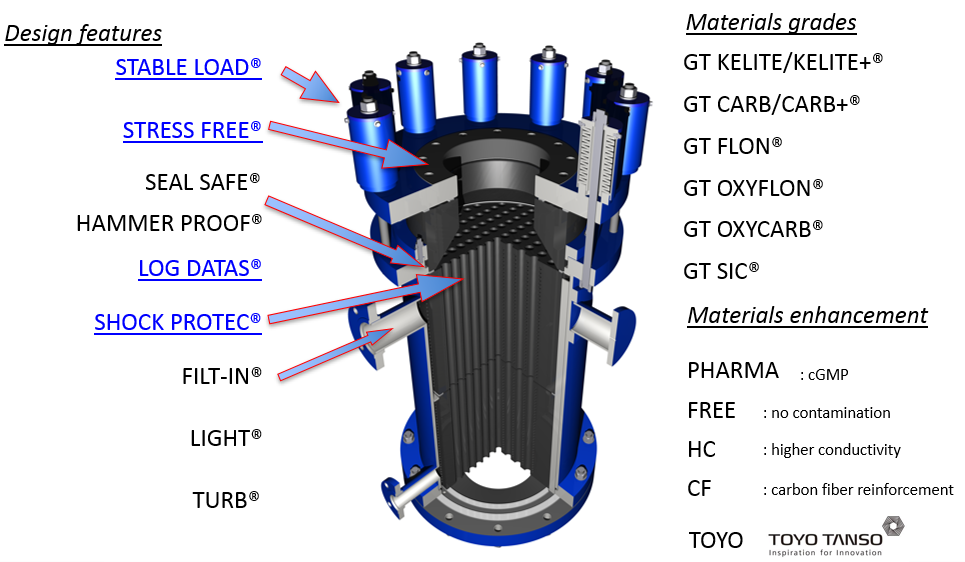 Design features

STABLE LOAD®

STRESS FREE®

SEAL SAFE®

HAMMER PROOF®

LOG DATAS®

SHOCK PROTEC®

FILT-IN®

LIGHT®

TURB®

Materials grades

GT KELITE/KELITE+®

GT CARB/CARB+®

GT FLON®

GT OXYFLON®

GT OXYCARB®

GT SIC®

Materials enhancement

PHARMA : cGMP

FREE : no contamination

HC : higher conductivity

CF : carbon fiber reinforcement

TOYO TOYO TANSO Inspiration for Innovation